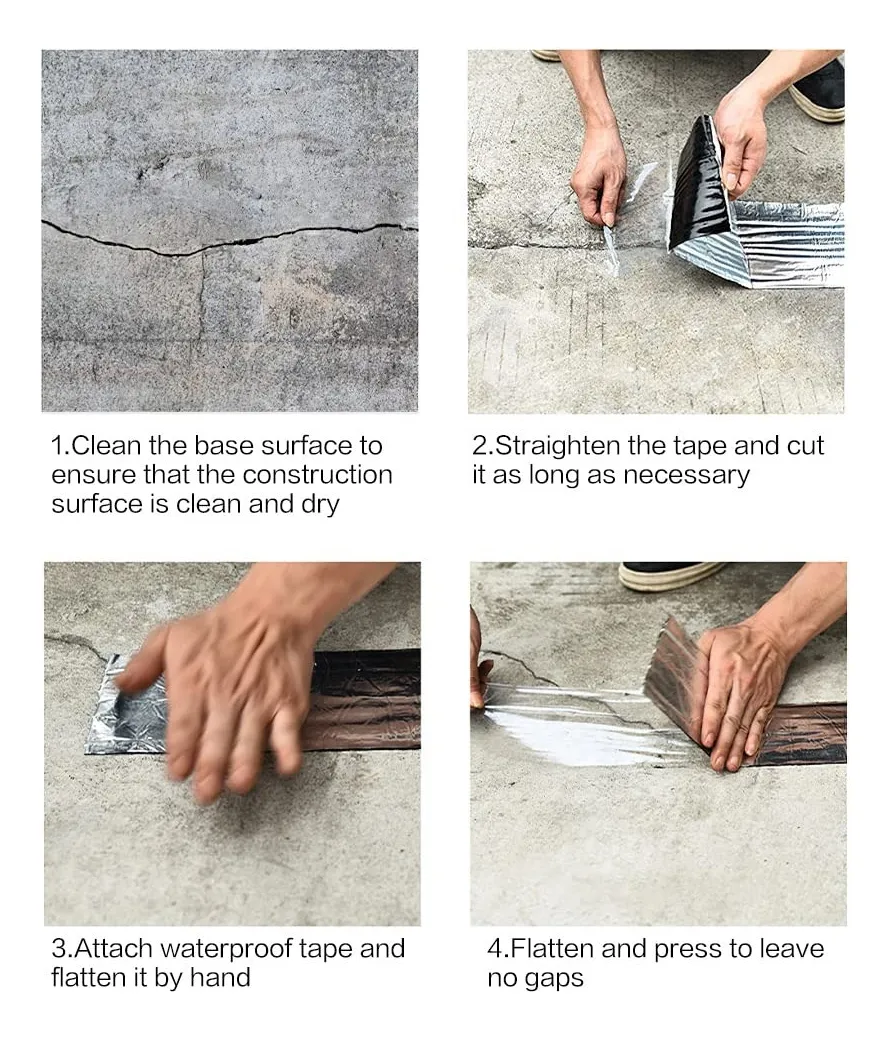 1.Clean the base surface to ensure that the construction surface is clean and dry

2.Straighten the tape and cut it as long as necessary

3.Attach waterproof tape and flatten it by hand

4.Flatten and press to leave no gaps